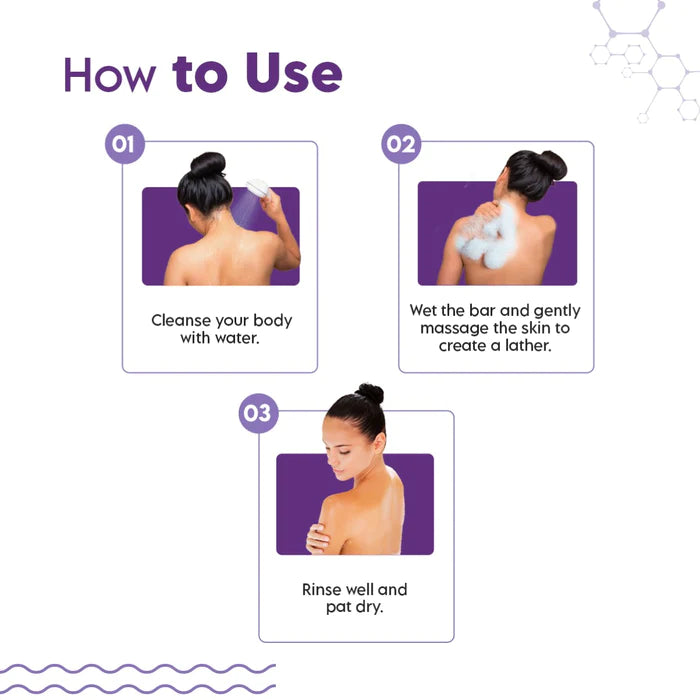 How to Use

01

Cleanse your body with water.

02

Wet the bar and gently massage the skin to create a lather.

03

Rinse well and pat dry.